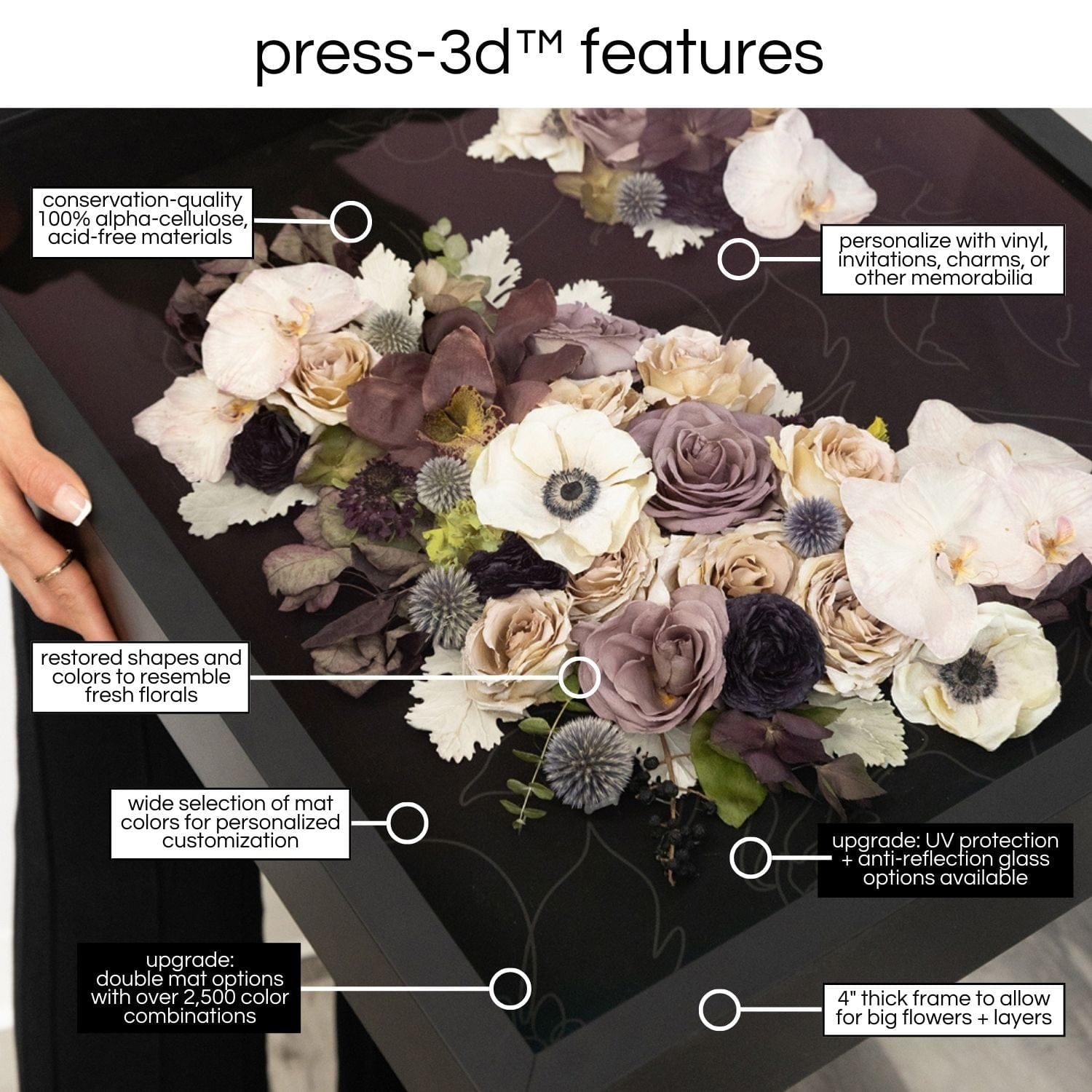 press-3d™ features

conservation-quality 100% alpha-cellulose, acid-free materials

personalize with vinyl, invitations, charms, or other memorabilia

restored shapes and colors to resemble fresh florals

wide selection of mat colors for personalized customization

upgrade: UV protection + anti-reflection glass options available

upgrade: double mat options with over 2,500 color combinations

4" thick frame to allow for big flowers + layers